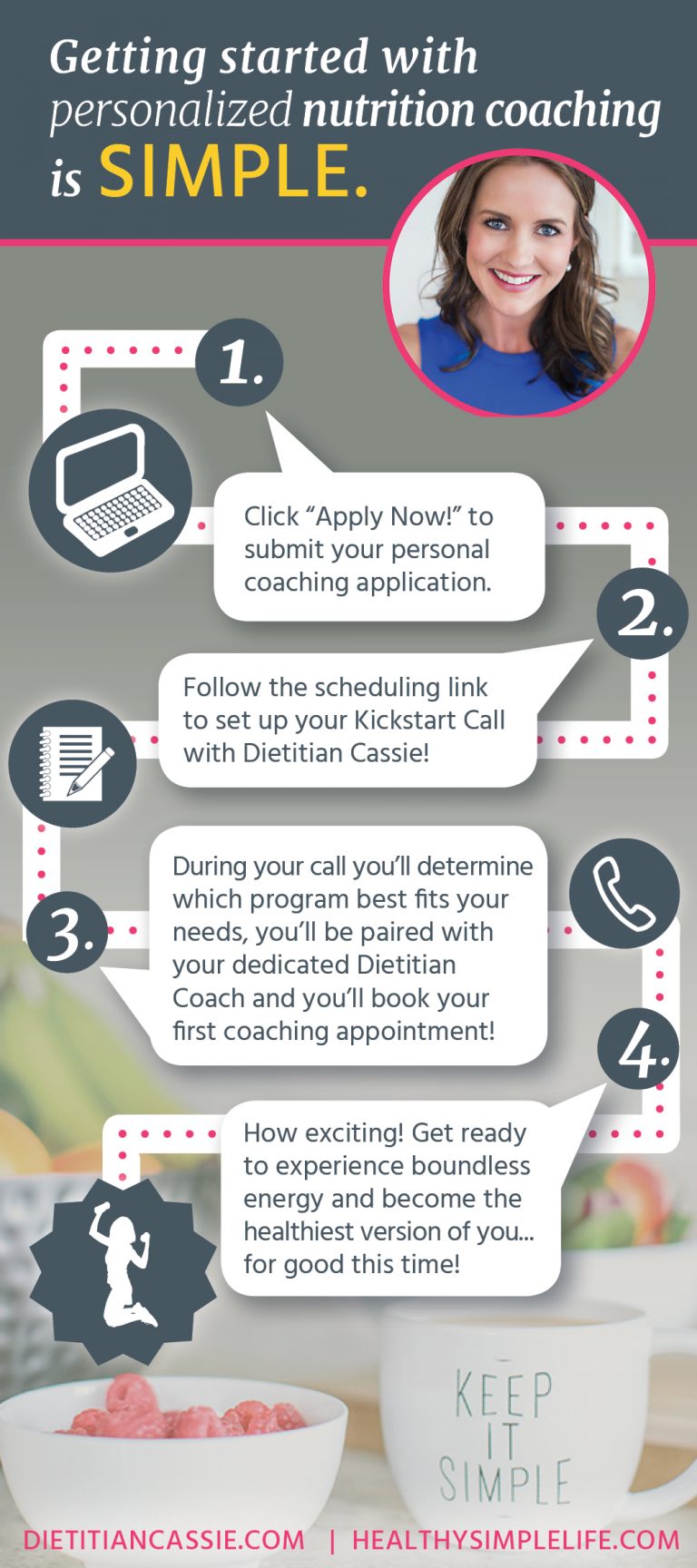 Getting started with personalized nutrition coaching is SIMPLE.

1.

Click “Apply Now!” to submit your personal coaching application.

2.

Follow the scheduling link to set up your Kickstart Call with Dietitian Cassie!

3.

During your call you’ll determine which program best fits your needs, you’ll be paired with your dedicated Dietitian Coach and you’ll book your first coaching appointment!

4.

How exciting! Get ready to experience boundless energy and become the healthiest version of you... for good this time!

KEEP IT SIMPLE

DIETITIANCASSIE.COM | HEALTHYSIMPLELIFE.COM