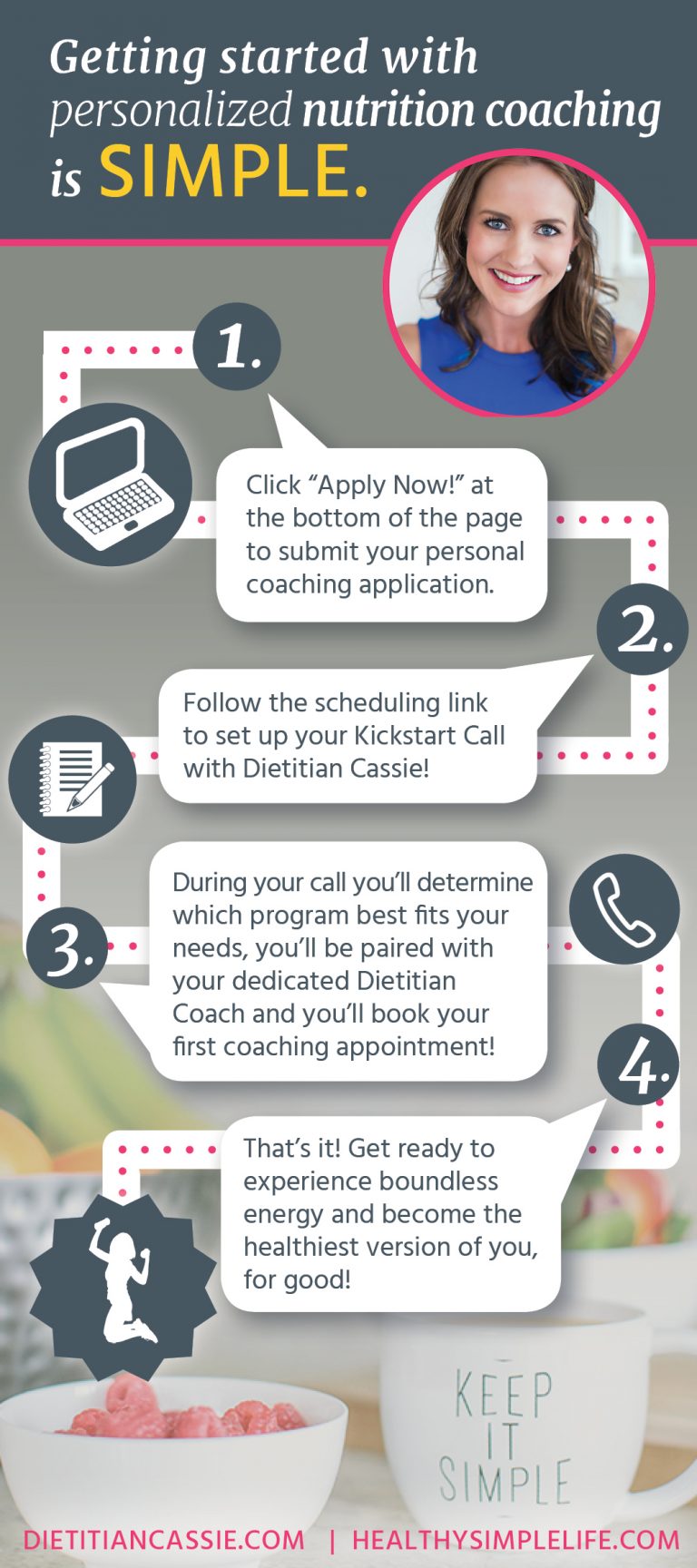 Getting started with personalized nutrition coaching is SIMPLE.

1.

Click “Apply Now!” at the bottom of the page to submit your personal coaching application.

2.

Follow the scheduling link to set up your Kickstart Call with Dietitian Cassie!

3.

During your call you’ll determine which program best fits your needs, you’ll be paired with your dedicated Dietitian Coach and you’ll book your first coaching appointment!

4.

That’s it! Get ready to experience boundless energy and become the healthiest version of you, for good!

KEEP IT SIMPLE

DIETITIANCASSIE.COM | HEALTHYSIMPLELIFE.COM