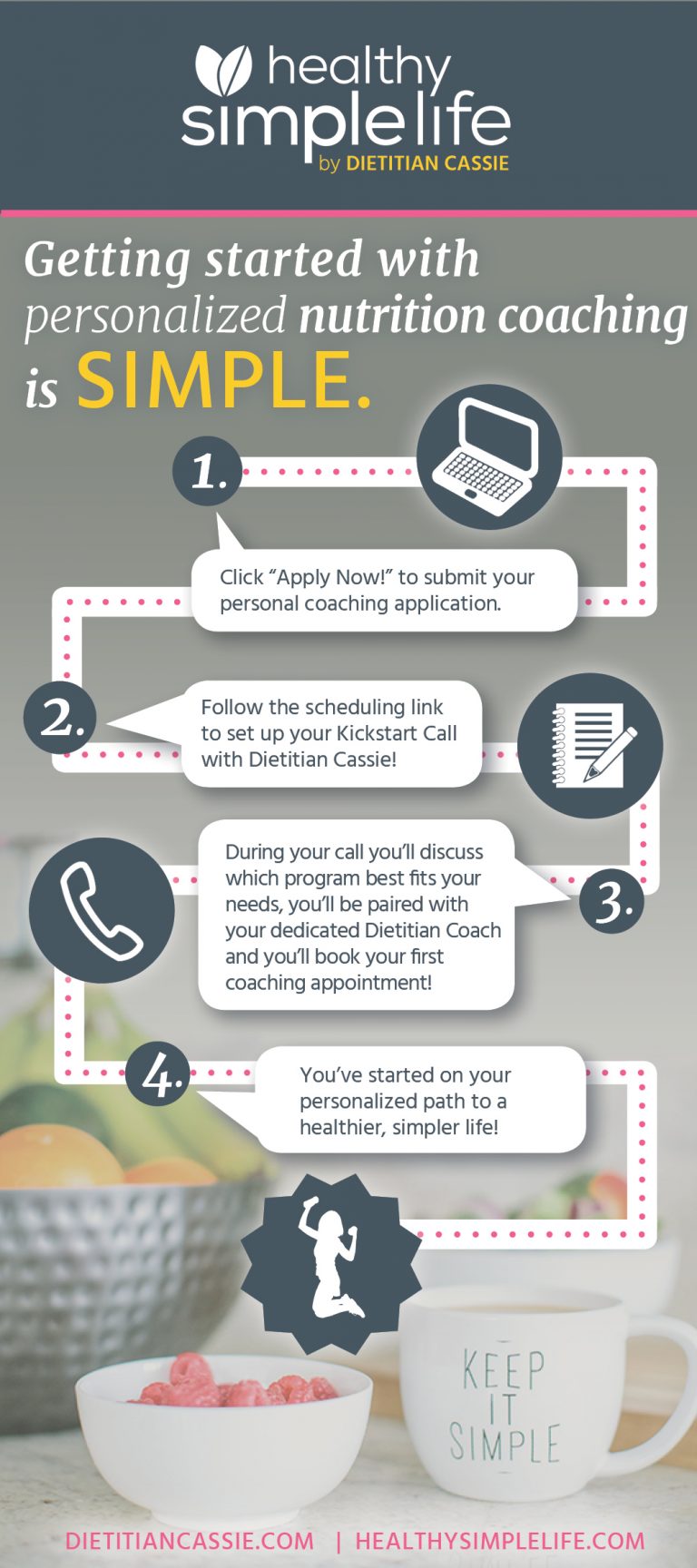 healthy simple life
by DIETITIAN CASSIE

Getting started with personalized nutrition coaching is SIMPLE.

1.

Click “Apply Now!” to submit your personal coaching application.

2.

Follow the scheduling link to set up your Kickstart Call with Dietitian Cassie!

3.

During your call you’ll discuss which program best fits your needs, you’ll be paired with your dedicated Dietitian Coach and you’ll book your first coaching appointment!

4.

You’ve started on your personalized path to a healthier, simpler life!

KEEP IT SIMPLE

DIETITIANCASSIE.COM | HEALTHYSIMPLELIFE.COM